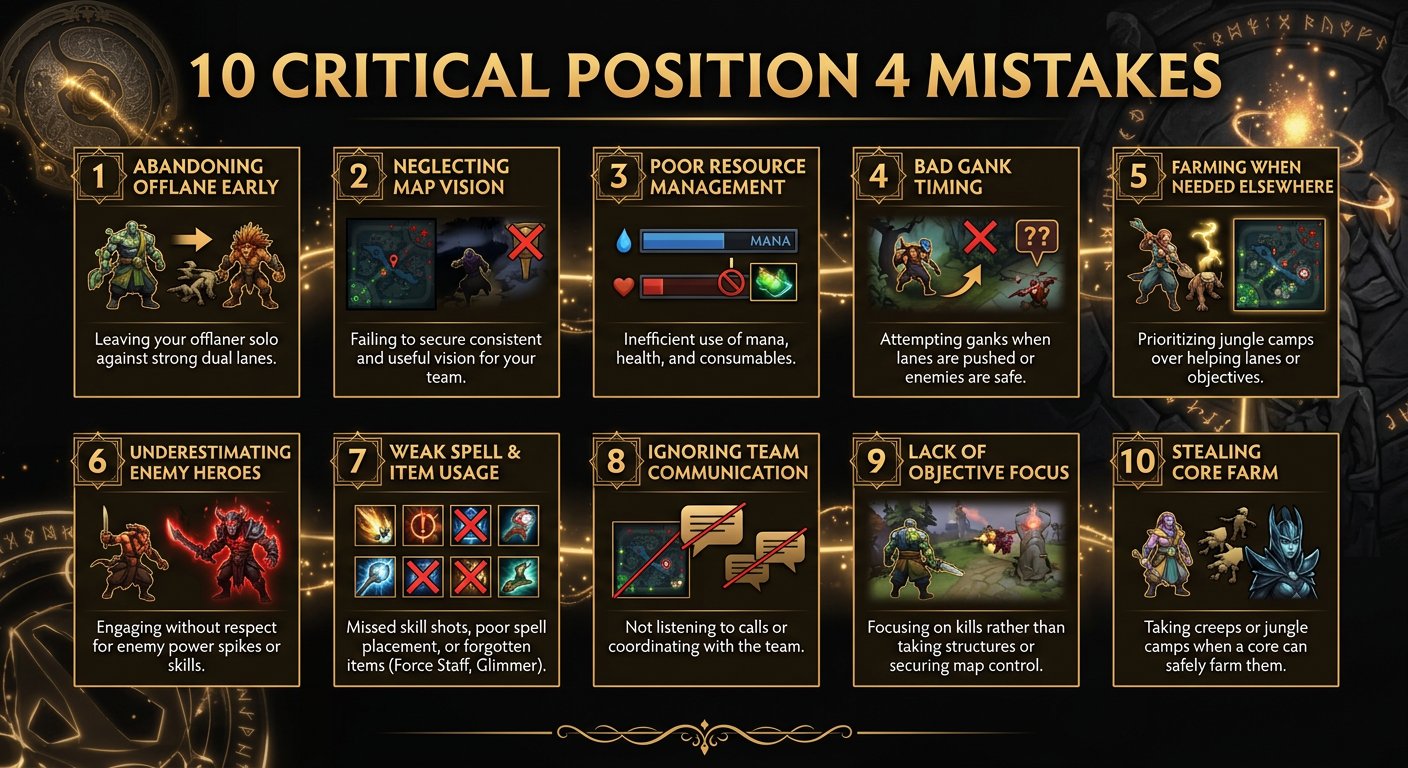 10 CRITICAL POSITION 4 MISTAKES

1 ABANDONING OFFLANE EARLY

Leaving your offlaner solo against strong dual lanes.

2 NEGLECTING MAP VISION

Failing to secure consistent and useful vision for your team.

3 POOR RESOURCE MANAGEMENT

MANA

Inefficient use of mana, health, and consumables.

4 BAD GANK TIMING

??

Attempting ganks when lanes are pushed or enemies are safe.

5 FARMING WHEN NEEDED ELSEWHERE

Prioritizing jungle camps over helping lanes or objectives.

6 UNDERESTIMATING ENEMY HEROES

Engaging without respect for enemy power spikes or skills.

7 WEAK SPELL & ITEM USAGE

Missed skill shots, poor spell placement, or forgotten items (Force Staff, Glimmer).

8 IGNORING TEAM COMMUNICATION

Not listening to calls or coordinating with the team.

9 LACK OF OBJECTIVE FOCUS

Focusing on kills rather than taking structures or securing map control.

10 STEALING CORE FARM

Taking creeps or jungle camps when a core can safely farm them.