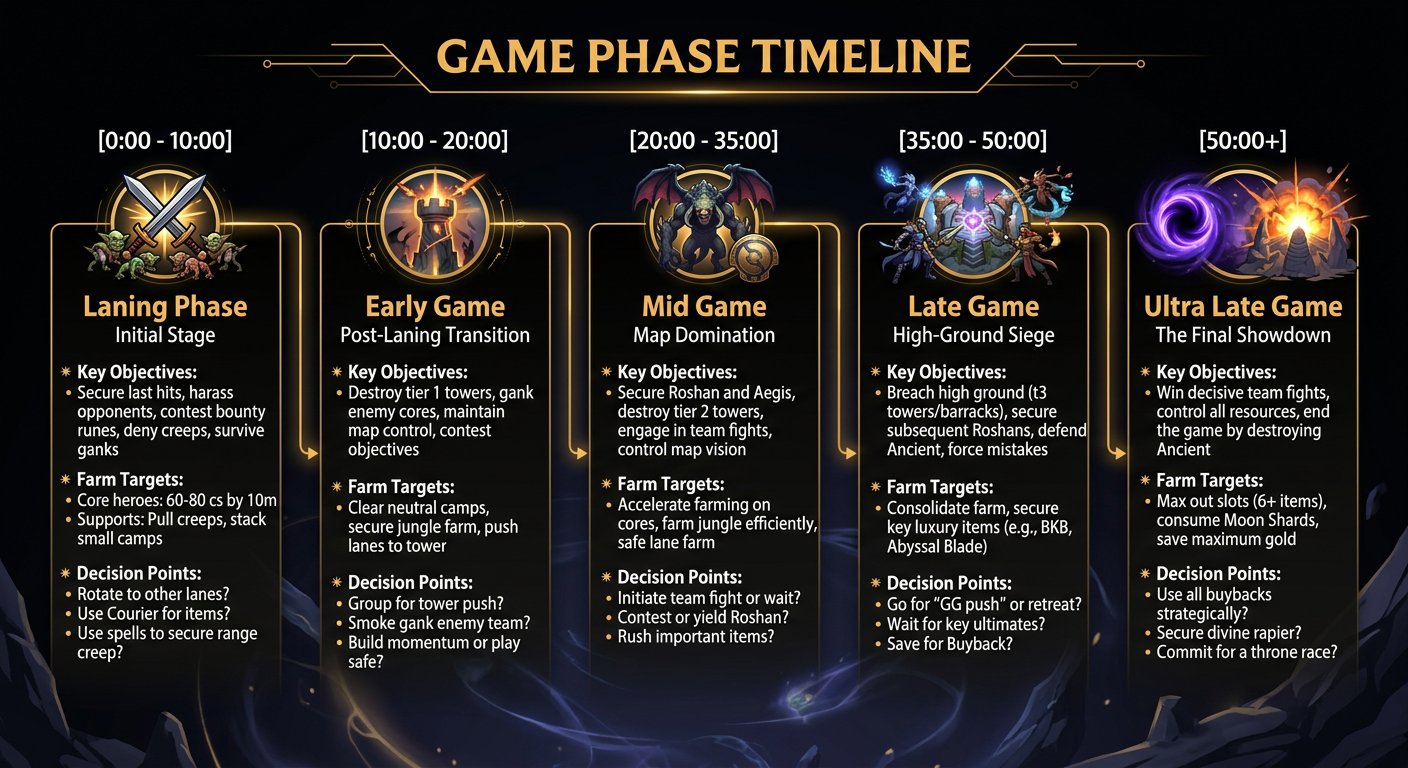 GAME PHASE TIMELINE

[0:00 - 10:00]

Laning Phase
Initial Stage

Key Objectives:
• Secure last hits, harass opponents, contest bounty runes, deny creeps, survive ganks

Farm Targets:
• Core heroes: 60-80 cs by 10m
• Supports: Pull creeps, stack small camps

Decision Points:
• Rotate to other lanes?
• Use Courier for items?
• Use spells to secure range creep?

[10:00 - 20:00]

Early Game
Post-Laning Transition

Key Objectives:
• Destroy tier 1 towers, gank enemy cores, maintain map control, contest objectives

Farm Targets:
• Clear neutral camps, secure jungle farm, push lanes to tower

Decision Points:
• Group for tower push?
• Smoke gank enemy team?
• Build momentum or play safe?

[20:00 - 35:00]

Mid Game
Map Domination

Key Objectives:
• Secure Roshan and Aegis, destroy tier 2 towers, engage in team fights, control map vision

Farm Targets:
• Accelerate farming on cores, farm jungle efficiently, safe lane farm

Decision Points:
• Initiate team fight or wait?
• Contest or yield Roshan?
• Rush important items?

[35:00 - 50:00]

Late Game
High-Ground Siege

Key Objectives:
• Breach high ground (t3 towers/barracks), secure subsequent Roshans, defend Ancient, force mistakes

Farm Targets:
• Consolidate farm, secure key luxury items (e.g., BKB, Abyssal Blade)

Decision Points:
• Go for "GG push" or retreat?
• Wait for key ultimates?
• Save for Buyback?

[50:00+]

Ultra Late Game
The Final Showdown

Key Objectives:
• Win decisive team fights, control all resources, end the game by destroying Ancient

Farm Targets:
• Max out slots (6+ items), consume Moon Shards, save maximum gold

Decision Points:
• Use all buybacks strategically?
• Secure divine rapier?
• Commit for a throne race?