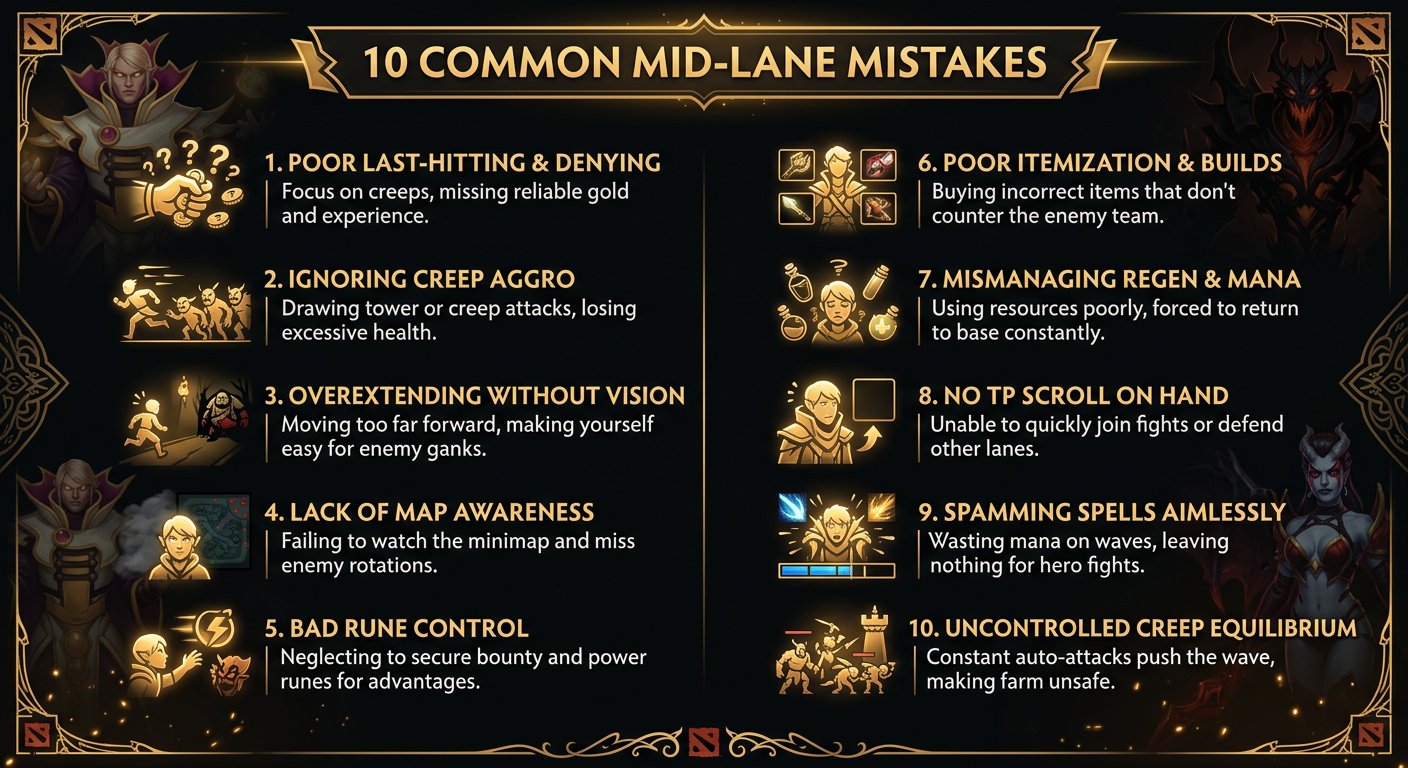 10 COMMON MID-LANE MISTAKES

1. POOR LAST-HITTING & DENYING
Focus on creeps, missing reliable gold and experience.

2. IGNORING CREEP AGGRO
Drawing tower or creep attacks, losing excessive health.

3. OVEREXTENDING WITHOUT VISION
Moving too far forward, making yourself easy for enemy ganks.

4. LACK OF MAP AWARENESS
Failing to watch the minimap and miss enemy rotations.

5. BAD RUNE CONTROL
Neglecting to secure bounty and power runes for advantages.

6. POOR ITEMIZATION & BUILDS
Buying incorrect items that don't counter the enemy team.

7. MISMANAGING REGEN & MANA
Using resources poorly, forced to return to base constantly.

8. NO TP SCROLL ON HAND
Unable to quickly join fights or defend other lanes.

9. SPAMMING SPELLS AIMLESSLY
Wasting mana on waves, leaving nothing for hero fights.

10. UNCONTROLLED CREEP EQUILIBRIUM
Constant auto-attacks push the wave, making farm unsafe.