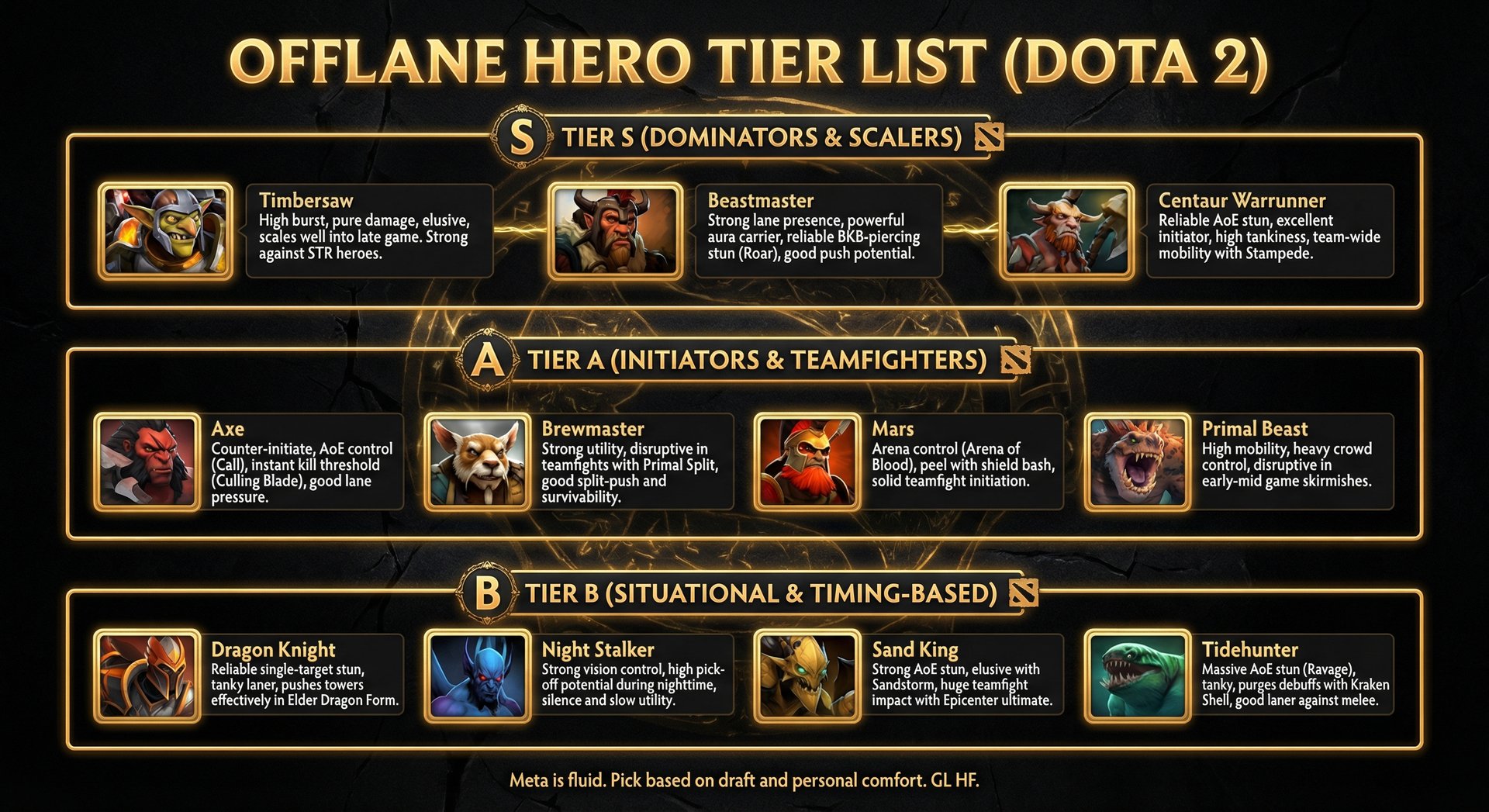 OFFLANE HERO TIER LIST (DOTA 2)

S TIER S (DOMINATORS & SCALERS)

Timbersaw
High burst, pure damage, elusive, scales well into late game. Strong against STR heroes.

Beastmaster
Strong lane presence, powerful aura carrier, reliable BKB-piercing stun (Roar), good push potential.

Centaur Warrunner
Reliable AoE stun, excellent initiator, high tankiness, team-wide mobility with Stampede.

A TIER A (INITIATORS & TEAMFIGHTERS)

Axe
Counter-initiate, AoE control (Call), instant kill threshold (Culling Blade), good lane pressure.

Brewmaster
Strong utility, disruptive in teamfights with Primal Split, good split-push and survivability.

Mars
Arena control (Arena of Blood), peel with shield bash, solid teamfight initiation.

Primal Beast
High mobility, heavy crowd control, disruptive in early-mid game skirmishes.

B TIER B (SITUATIONAL & TIMING-BASED)

Dragon Knight
Reliable single-target stun, tanky laner, pushes towers effectively in Elder Dragon Form.

Night Stalker
Strong vision control, high pick-off potential during nighttime, silence and slow utility.

Sand King
Strong AoE stun, elusive with Sandstorm, huge teamfight impact with Epicenter ultimate.

Tidehunter
Massive AoE stun (Ravage), tanky, purges debuffs with Kraken Shell, good laner against melee.

Meta is fluid. Pick based on draft and personal comfort. GL HF.