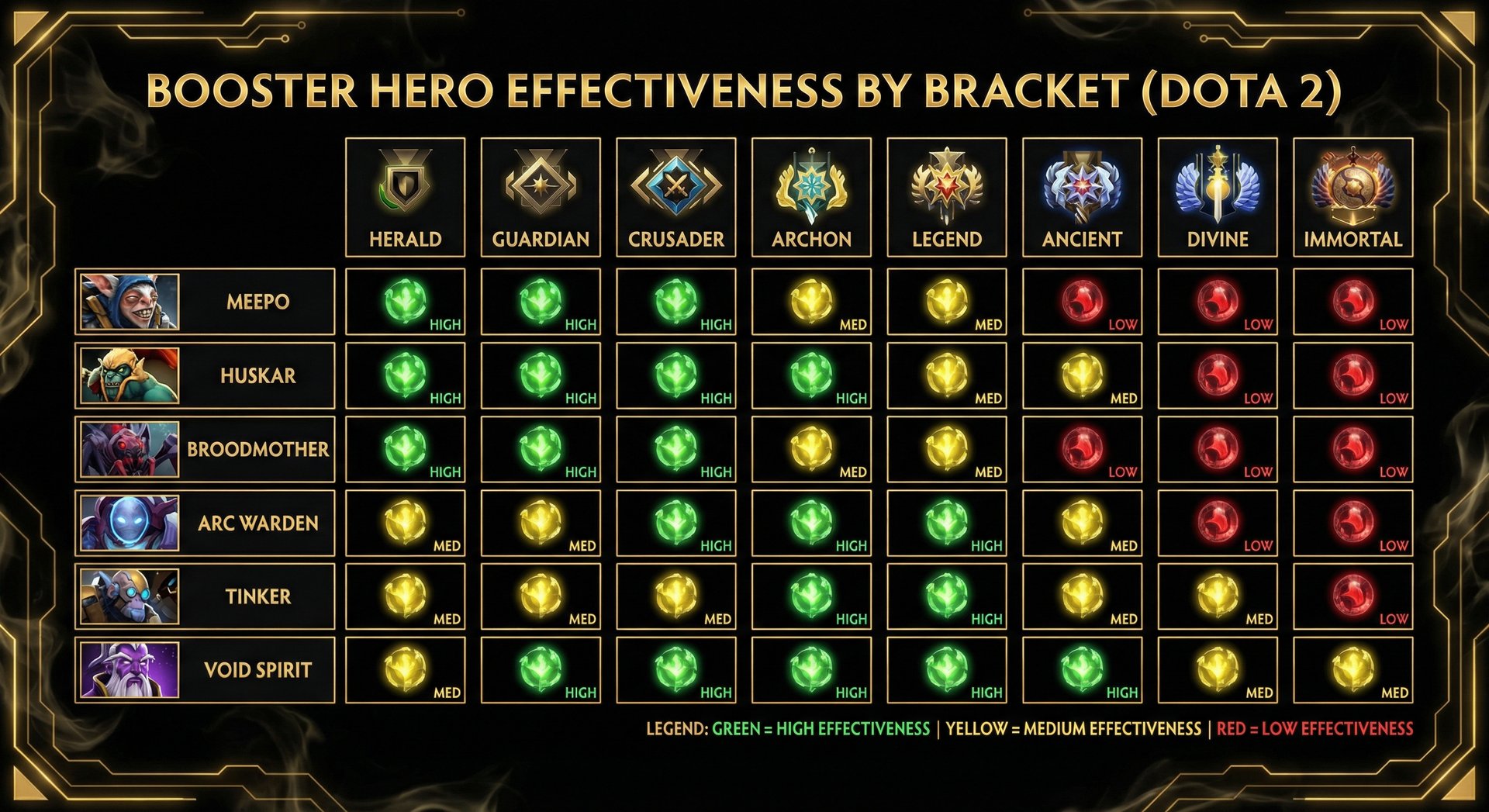 BOOSTER HERO EFFECTIVENESS BY BRACKET (DOTA 2)

| | HERALD | GUARDIAN | CRUSADER | ARCHON | LEGEND | ANCIENT | DIVINE | IMMORTAL |
|---|---|---|---|---|---|---|---|---|
| MEEPO | HIGH | HIGH | HIGH | MED | MED | LOW | LOW | LOW |
| HUSKAR | HIGH | HIGH | HIGH | HIGH | MED | MED | LOW | LOW |
| BROODMOTHER | HIGH | HIGH | HIGH | MED | MED | LOW | LOW | LOW |
| ARC WARDEN | MED | MED | HIGH | HIGH | HIGH | MED | LOW | LOW |
| TINKER | MED | MED | MED | HIGH | HIGH | MED | MED | LOW |
| VOID SPIRIT | MED | HIGH | HIGH | HIGH | HIGH | HIGH | MED | MED |

LEGEND: GREEN = HIGH EFFECTIVENESS | YELLOW = MEDIUM EFFECTIVENESS | RED = LOW EFFECTIVENESS